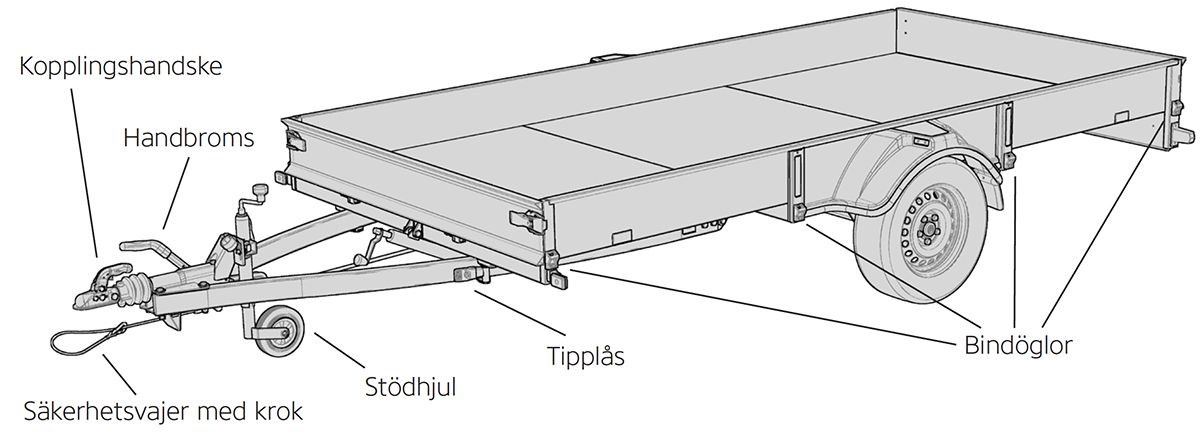 Kopplingshandske
Handbroms
Säkerhetsvajer med krok
Stödhjul
Tipplås
Bindöglor